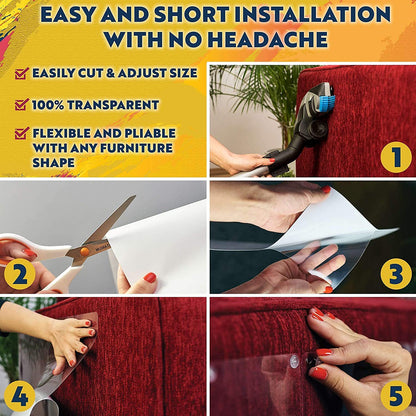 EASY AND SHORT INSTALLATION WITH NO HEADACHE

EASILY CUT & ADJUST SIZE

100% TRANSPARENT

FLEXIBLE AND PLIABLE WITH ANY FURNITURE SHAPE

1

2

3

4

5